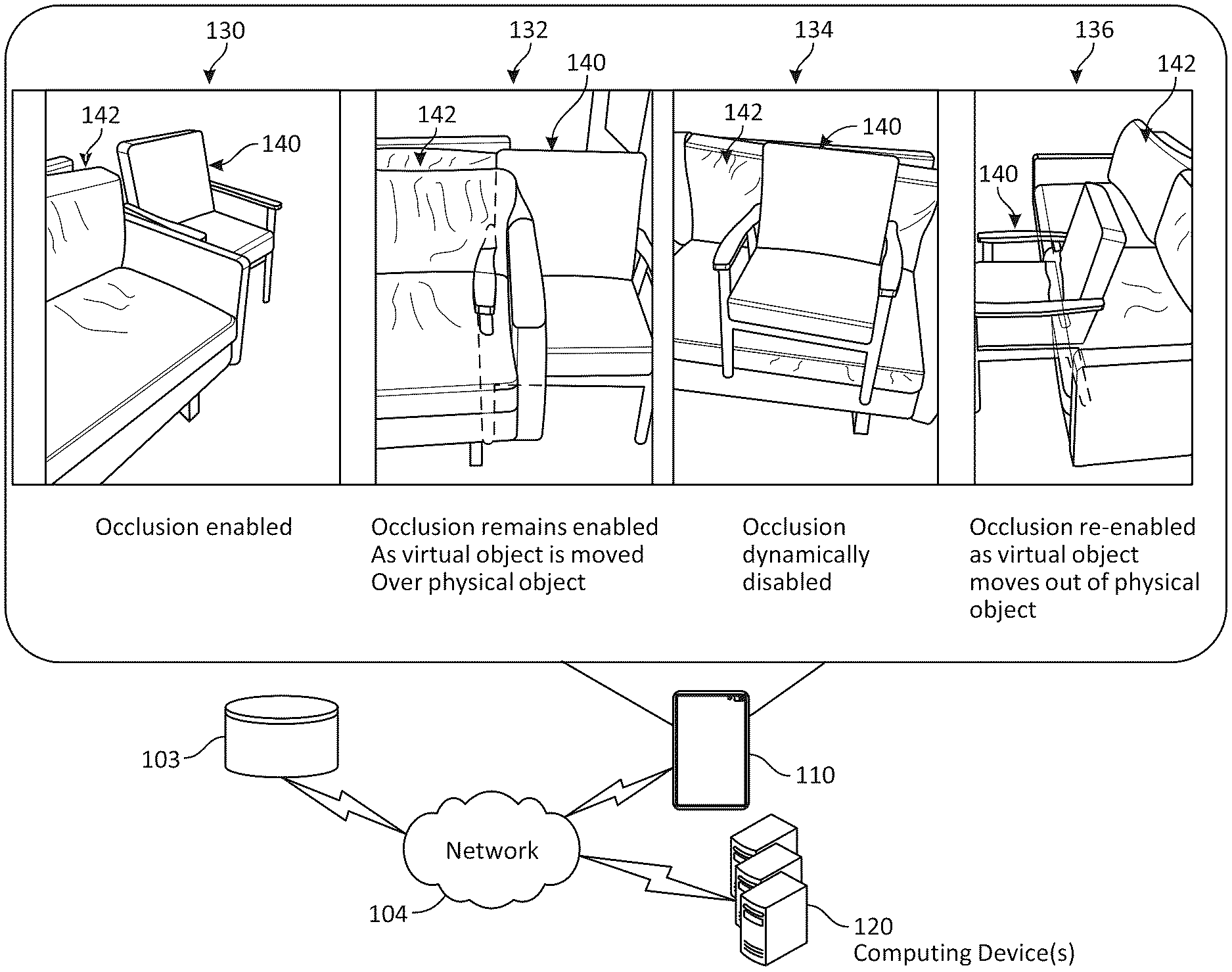 130

132

134

136

142

140

142

140

142

140

142

140

Occlusion enabled

Occlusion remains enabled
As virtual object is moved
Over physical object

Occlusion
dynamically
disabled

Occlusion re-enabled
as virtual object
moves out of physical
object

103

110

Network

104

120
Computing Device(s)